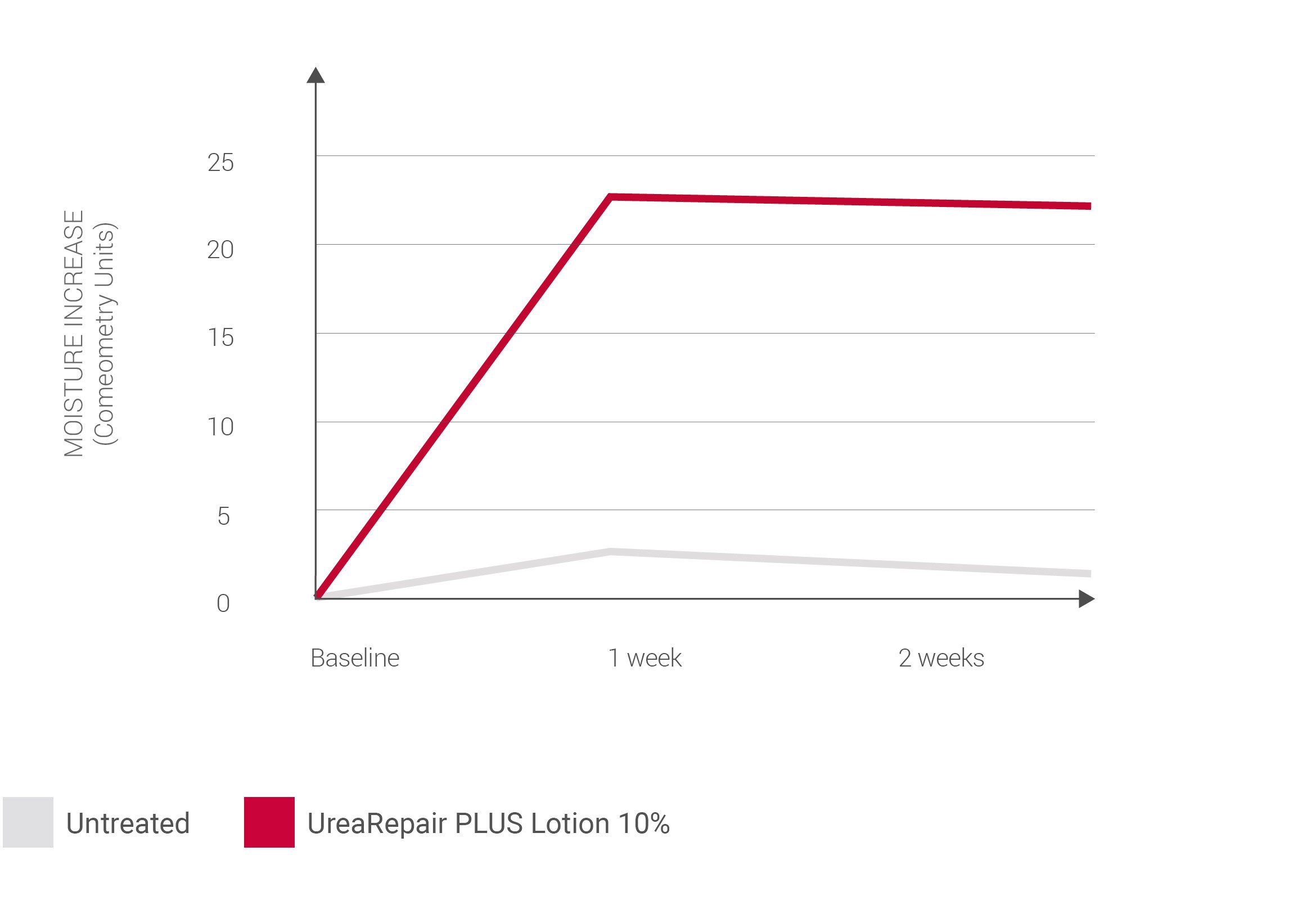 MOISTURE INCREASE
(Comeometry Units)

25
20
15
10
5
0

Baseline
1 week
2 weeks

Untreated
UreaRepair PLUS Lotion 10%