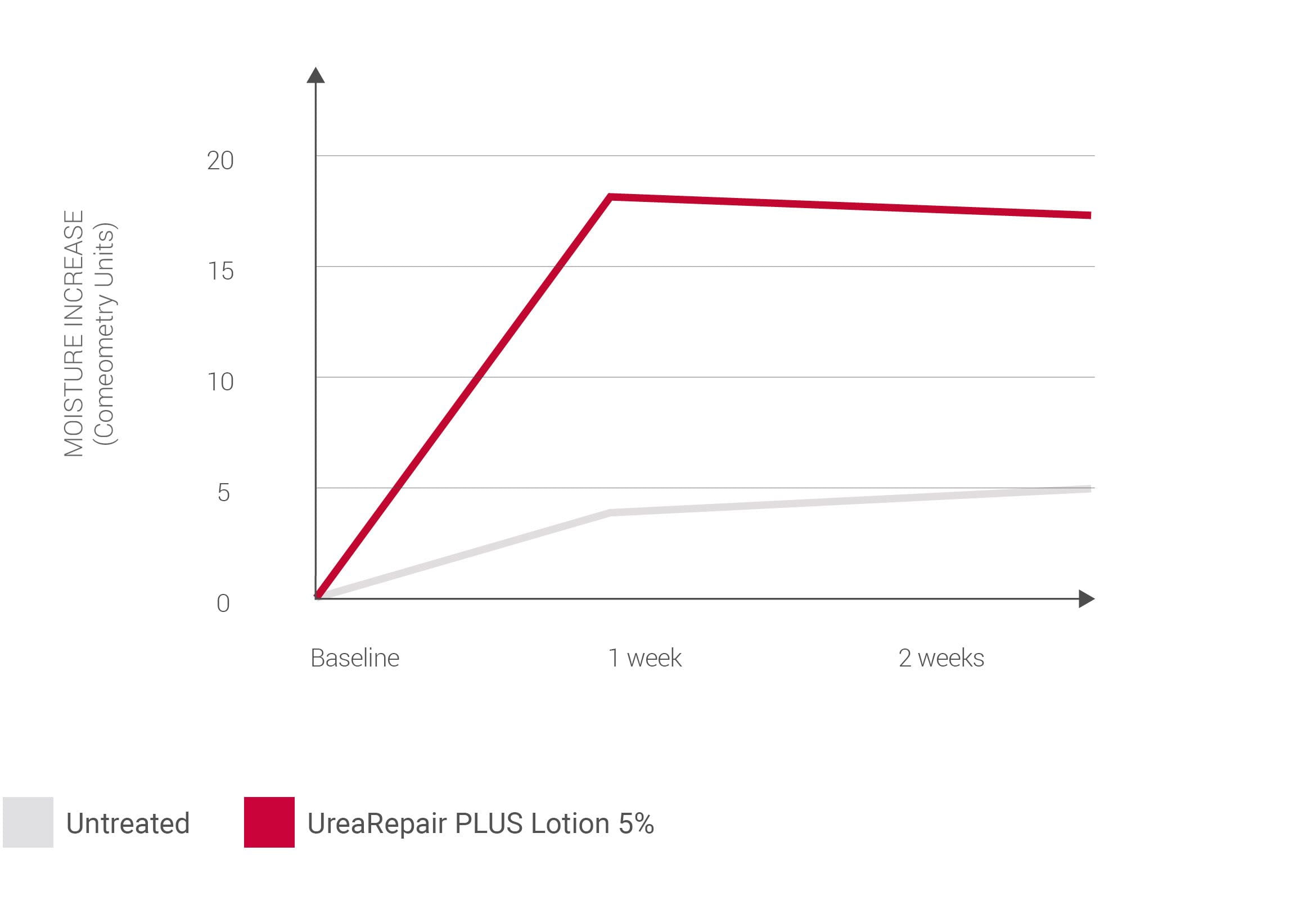 MOISTURE INCREASE
(Corneometry Units)

20
15
10
5
0

Baseline
1 week
2 weeks

Untreated
UreaRepair PLUS Lotion 5%